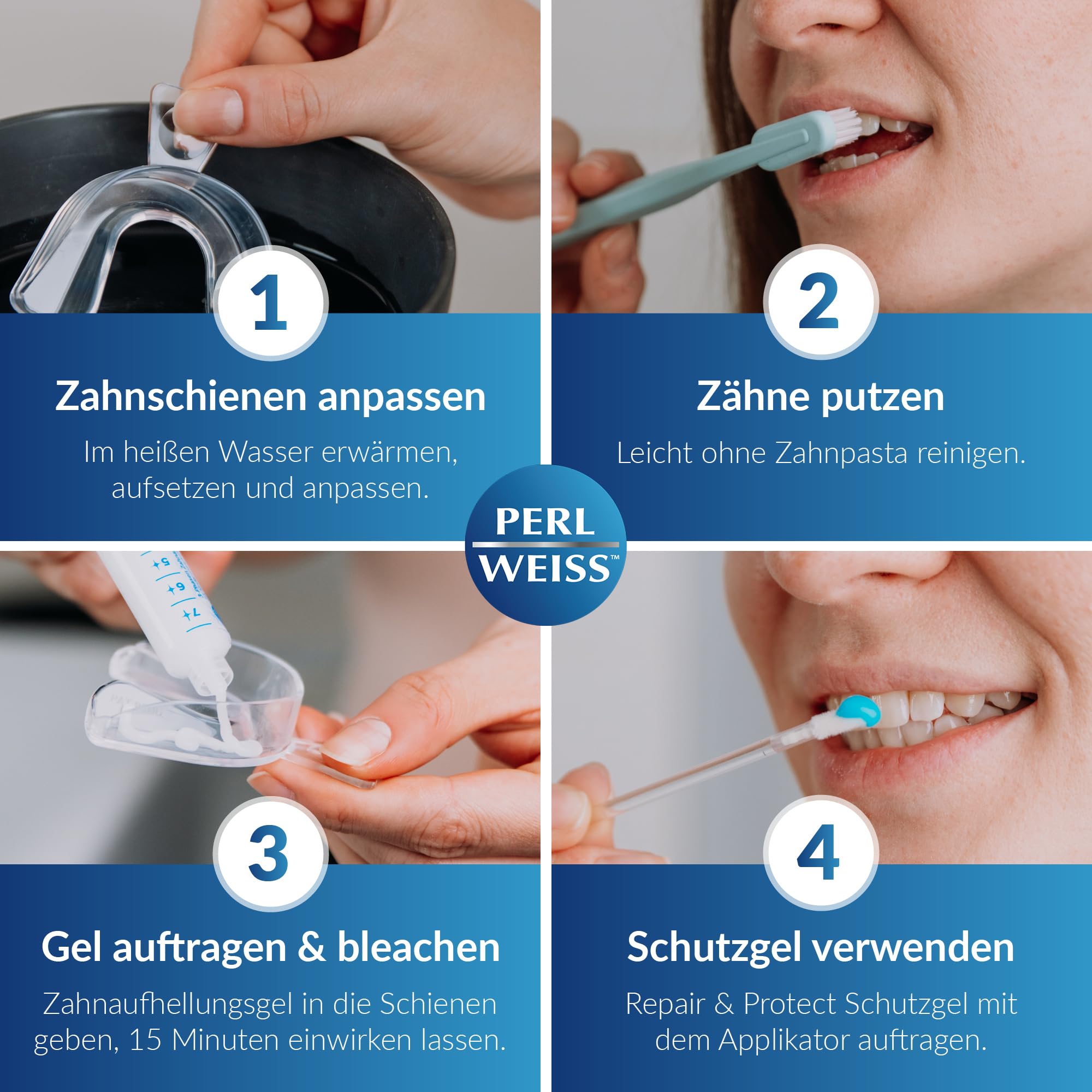 1

Zahnschienen anpassen

Im heißen Wasser erwärmen, aufsetzen und anpassen.

2

Zähne putzen

Leicht ohne Zahnpasta reinigen.

PERL WEISS™

5
6
7

3

Gel auftragen & bleachen

Zahnaufhellungsgel in die Schienen geben, 15 Minuten einwirken lassen.

4

Schutzgel verwenden

Repair & Protect Schutzgel mit dem Applikator auftragen.